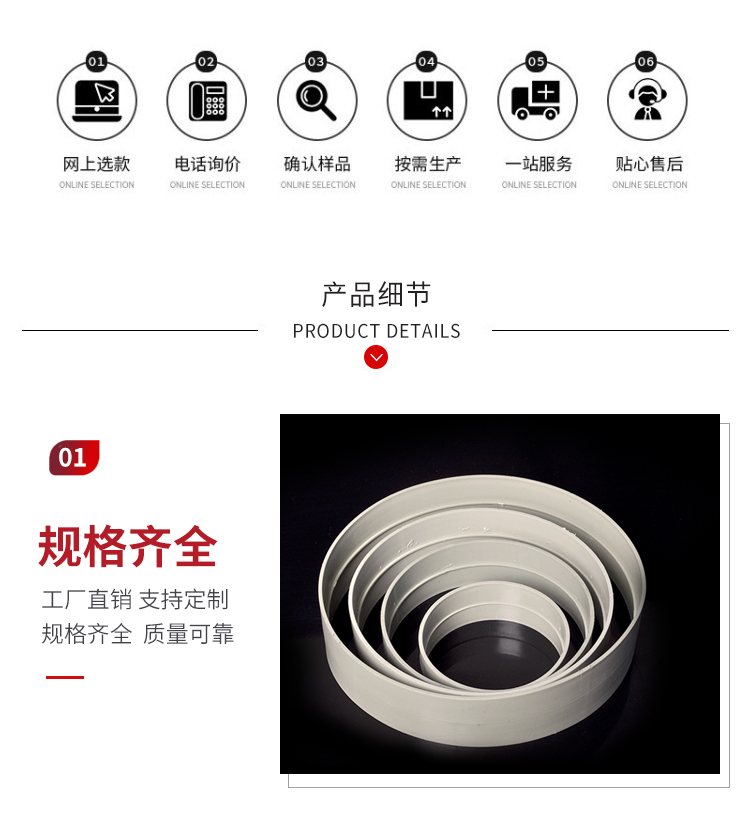 01
网上选款
ONLINE SELECTION

02
电话询价
ONLINE SELECTION

03
确认样品
ONLINE SELECTION

04
按需生产
ONLINE SELECTION

05
一站服务
ONLINE SELECTION

06
贴心售后
ONLINE SELECTION

产品细节
PRODUCT DETAILS

01
规格齐全
工厂直销 支持定制
规格齐全 质量可靠