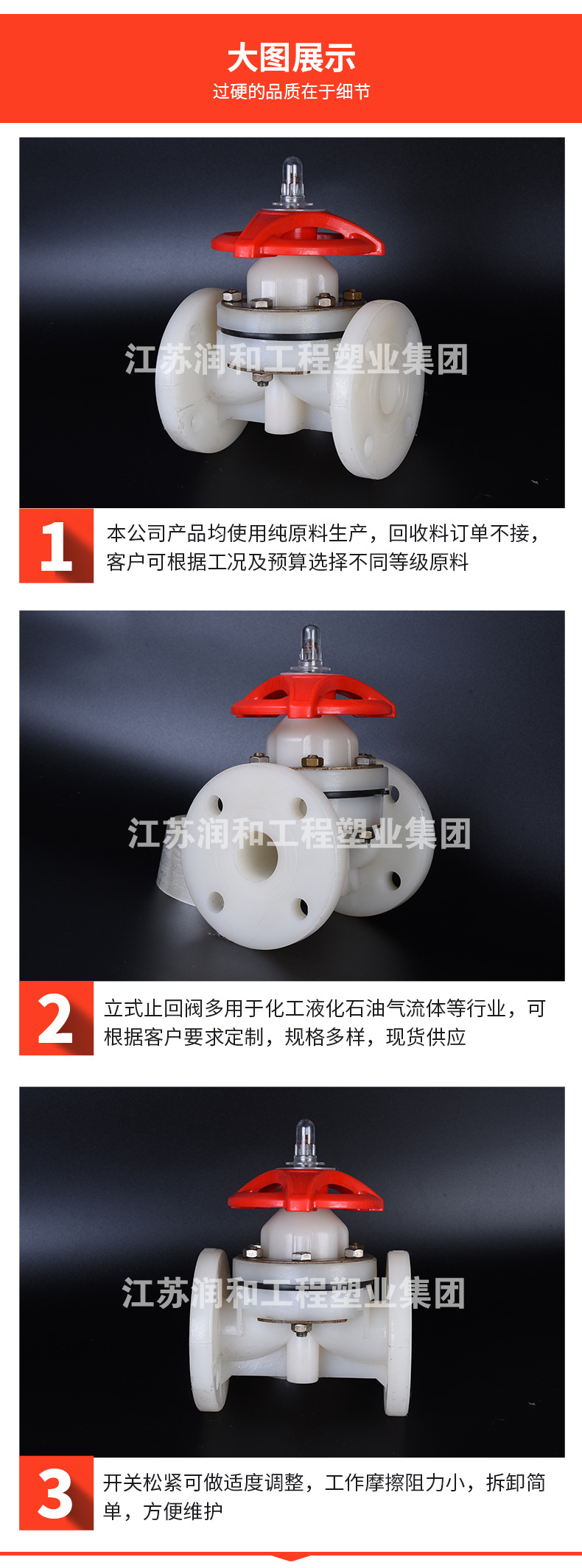 大图展示
过硬的品质在于细节

江苏润和工程塑业集团

1

本公司产品均使用纯原料生产，回收料订单不接，客户可根据工况及预算选择不同等级原料

江苏润和工程塑业集团

2

立式止回阀多用于化工液化石油气流体等行业，可根据客户要求定制，规格多样，现货供应

江苏润和工程塑业集团

3

开关松紧可做适度调整，工作摩擦阻力小，拆卸简单，方便维护