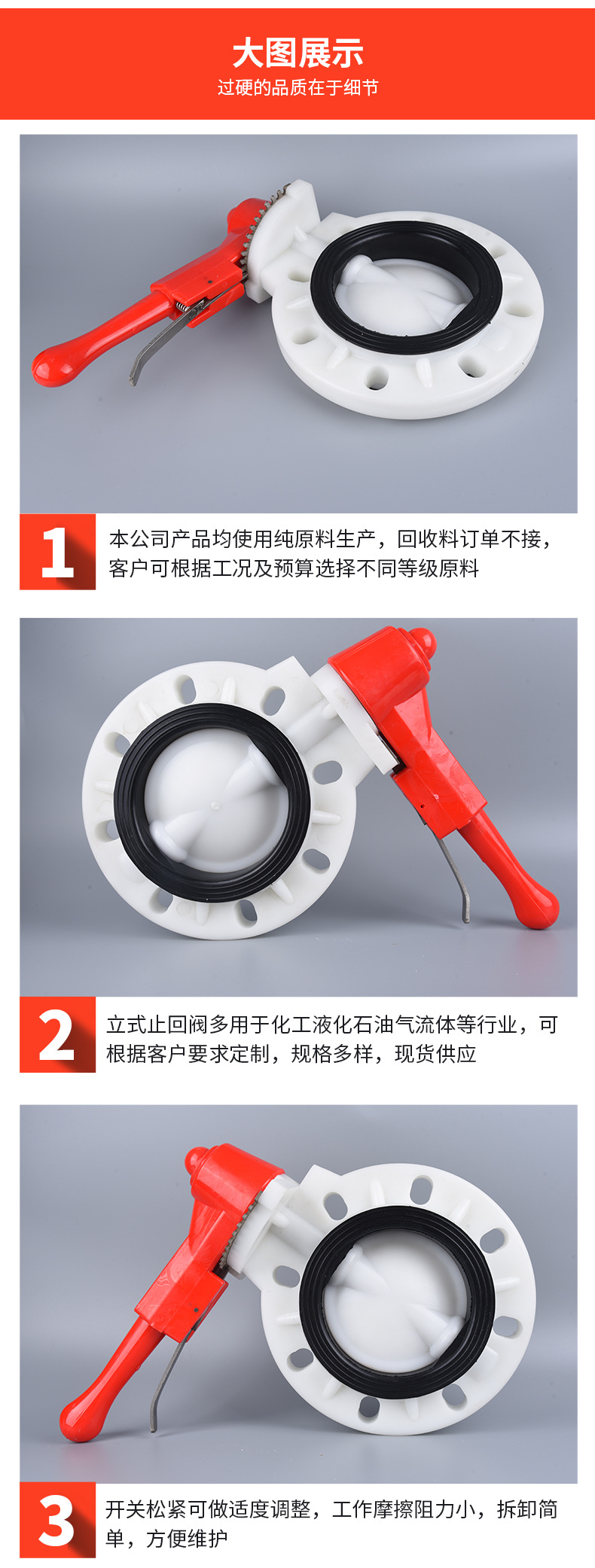 大图展示
过硬的品质在于细节

1
本公司产品均使用纯原料生产，回收料订单不接，客户可根据工况及预算选择不同等级原料

2
立式止回阀多用于化工液化石油气流体等行业，可根据客户要求定制，规格多样，现货供应

3
开关松紧可做适度调整，工作摩擦阻力小，拆卸简单，方便维护